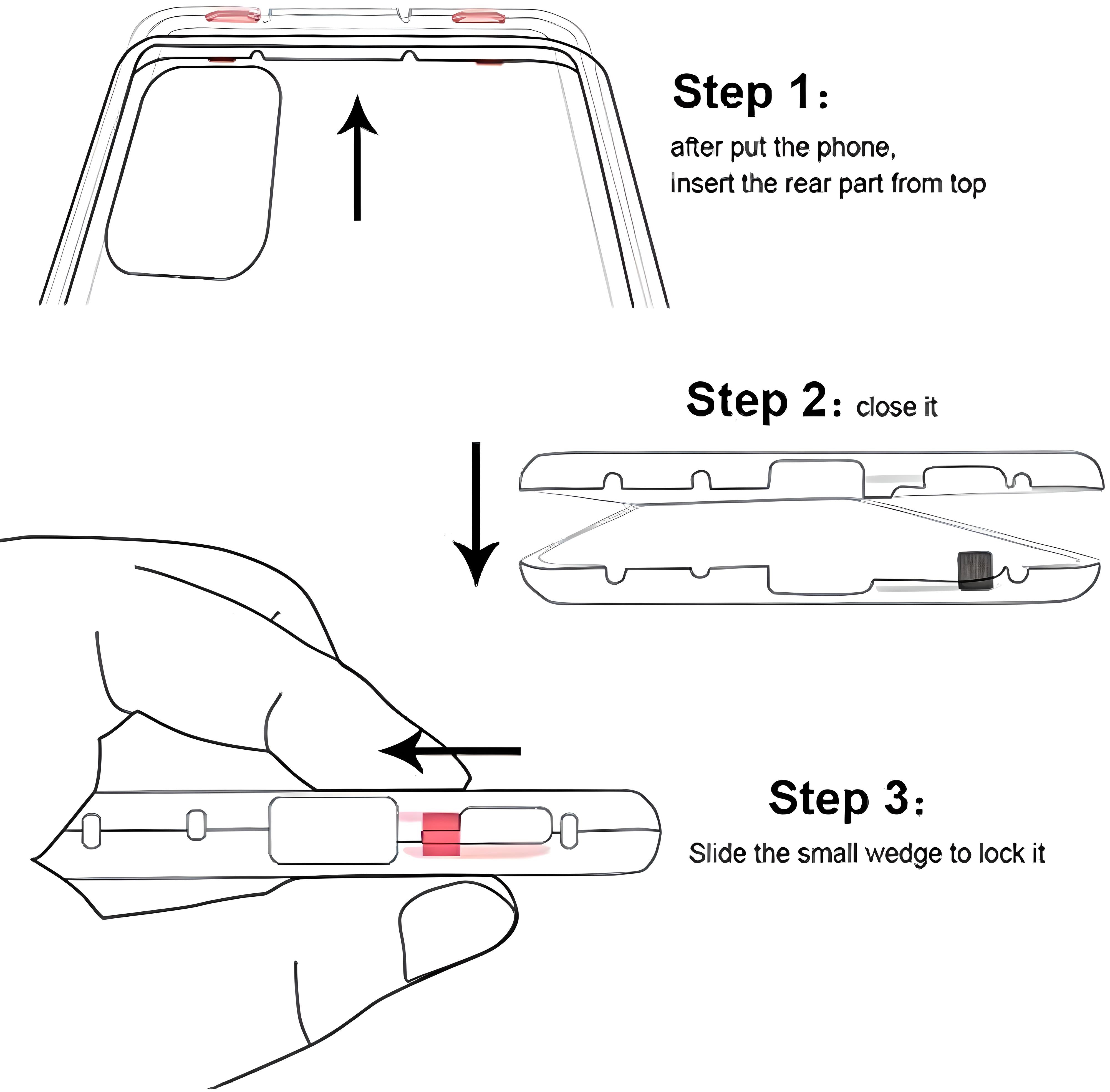 Step 1:
after put the phone,
insert the rear part from top

Step 2: close it

Step 3:
Slide the small wedge to lock it